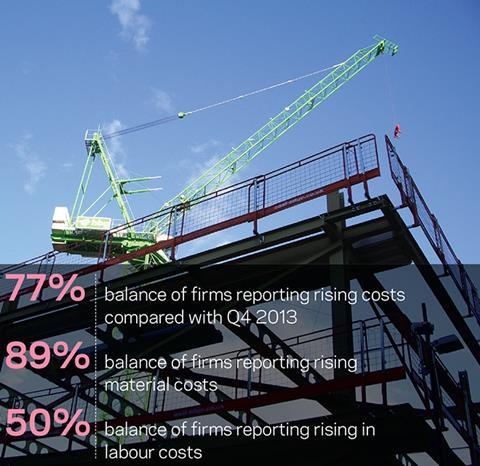 77% balance of firms reporting rising costs compared with Q4 2013

89% balance of firms reporting rising material costs

50% balance of firms reporting rising in labour costs