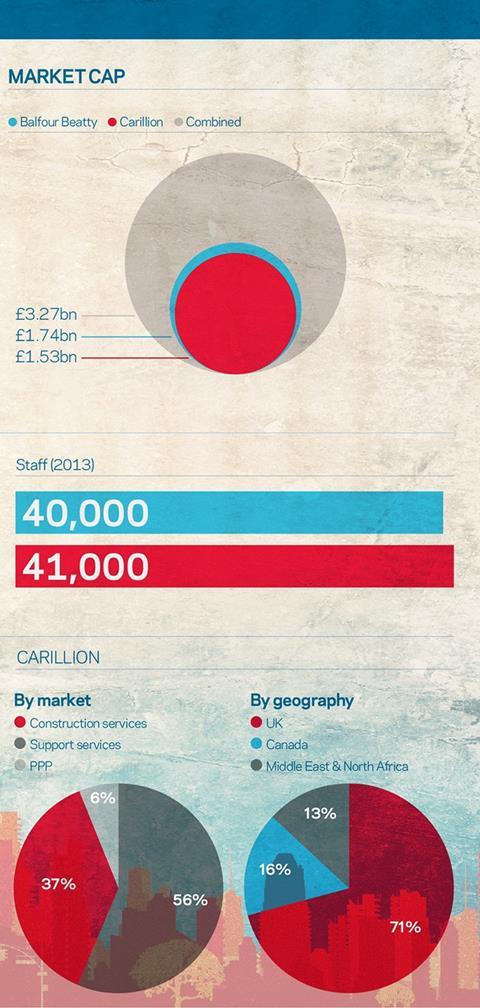 MARKET CAP

Balfour Beatty Carillion Combined

£3.27bn
£1.74bn
£1.53bn

Staff (2013)

40,000

41,000

CARILLION

By market
Construction services
Support services
PPP

6%
37%
56%

By geography
UK
Canada
Middle East & North Africa

13%
16%
71%